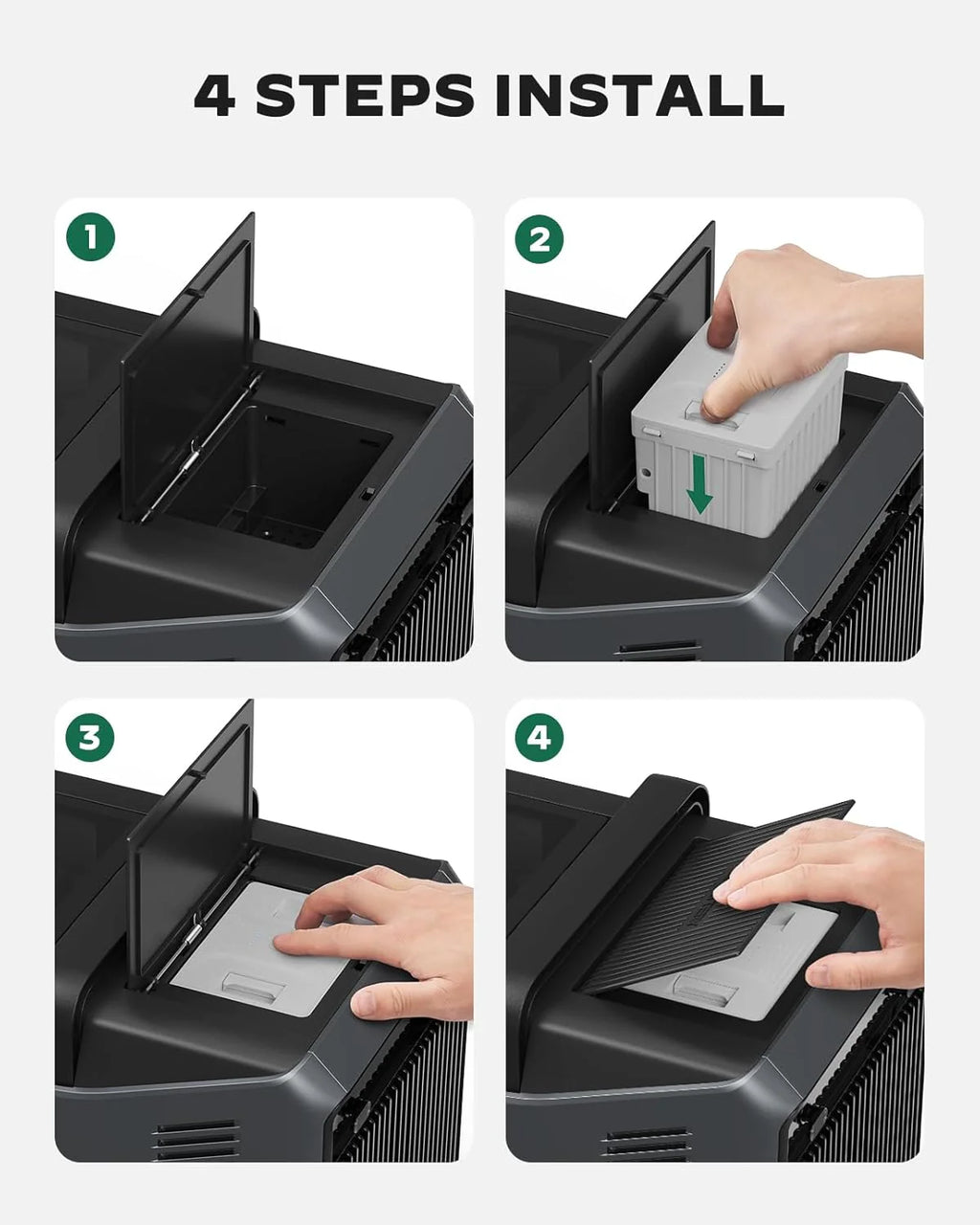 4 STEPS INSTALL

1

2

3

4